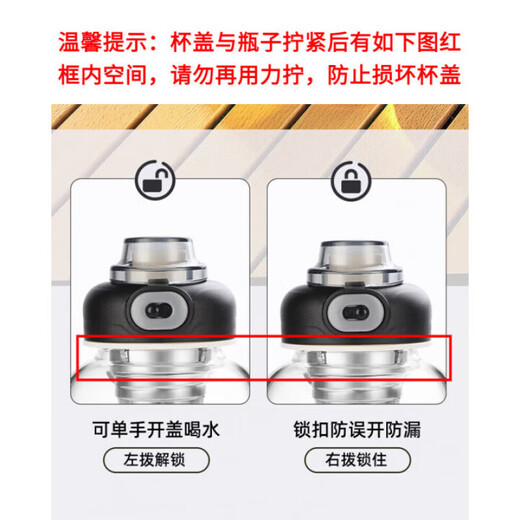 温馨提示：杯盖与瓶子拧紧后有如下图红框内空间，请勿再用力拧，防止损坏杯盖

可单手开盖喝水

左拨解锁

锁扣防误开防漏

右拨锁住