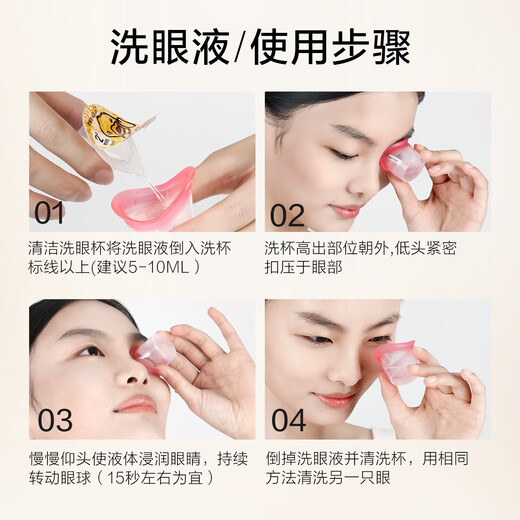 洗眼液/使用步骤

01

清洁洗眼杯将洗眼液倒入洗杯标线以上(建议5-10ML )

02

洗杯高出部位朝外,低头紧密扣压于眼部

03

慢慢仰头使液体浸润眼睛，持续转动眼球（15秒左右为宜）

04

倒掉洗眼液并清洗杯，用相同方法清洗另一只眼