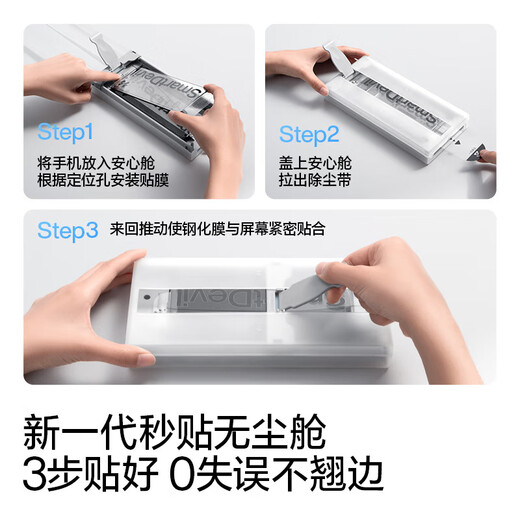 SmartDevil

Step1
将手机放入安心舱
根据定位孔安装贴膜

SmartDevil

Step2
盖上安心舱
拉出除尘带

Step3 来回推动使钢化膜与屏幕紧密贴合

tDevil

新一代秒贴无尘舱
3步贴好 0失误不翘边