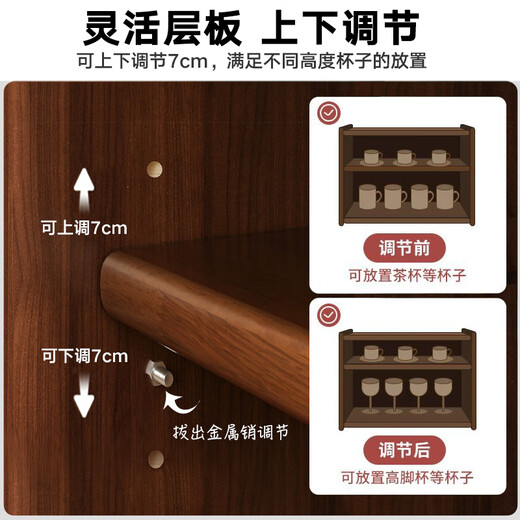 灵活层板 上下调节
可上下调节7cm，满足不同高度杯子的放置

可上调7cm

可下调7cm

拔出金属销调节

调节前
可放置茶杯等杯子

调节后
可放置高脚杯等杯子