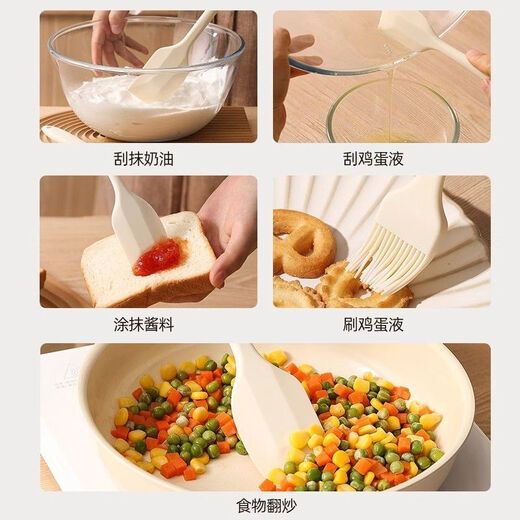 刮抹奶油

刮鸡蛋液

涂抹酱料

刷鸡蛋液

食物翻炒