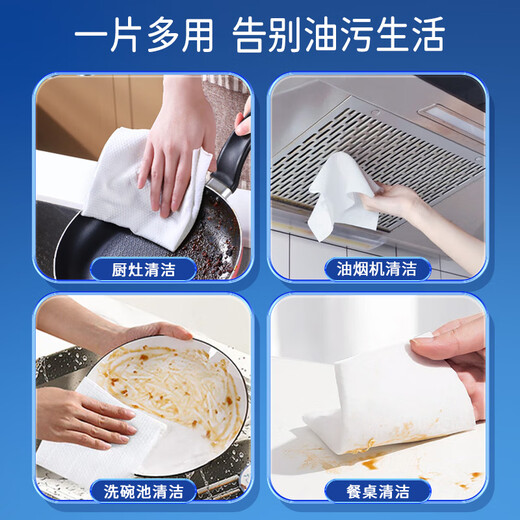 一片多用 告别油污生活

厨灶清洁

油烟机清洁

洗碗池清洁

餐桌清洁