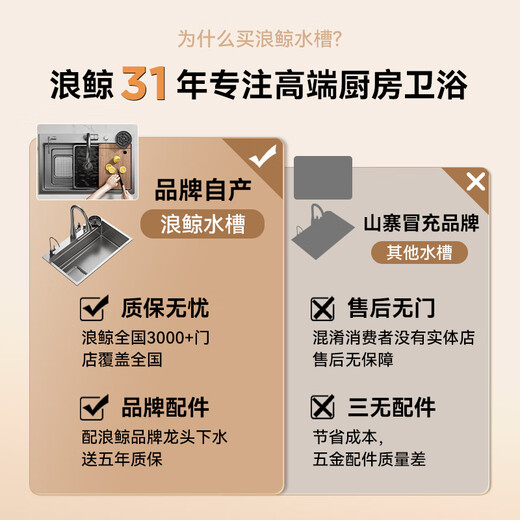 为什么买浪鲸水槽?

浪鲸 31 年专注高端厨房卫浴

品牌自产

浪鲸水槽

质保无忧

浪鲸全国3000+门店覆盖全国

品牌配件

配浪鲸品牌龙头下水送五年质保

山寨冒充品牌

其他水槽

售后无门

混淆消费者没有实体店售后无保障

三无配件

节省成本,
五金配件质量差