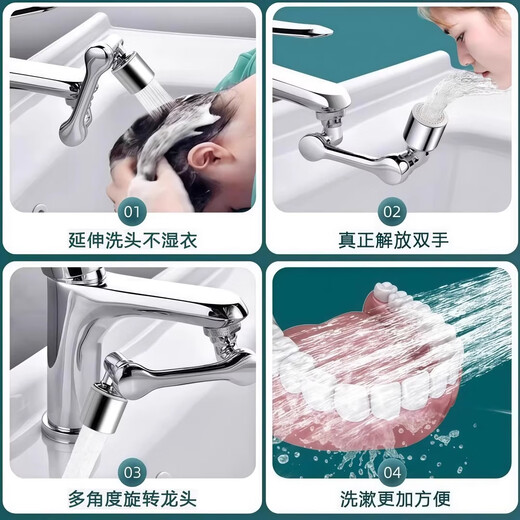 01
延伸洗头不湿衣

02
真正解放双手

03
多角度旋转龙头

04
洗漱更加方便