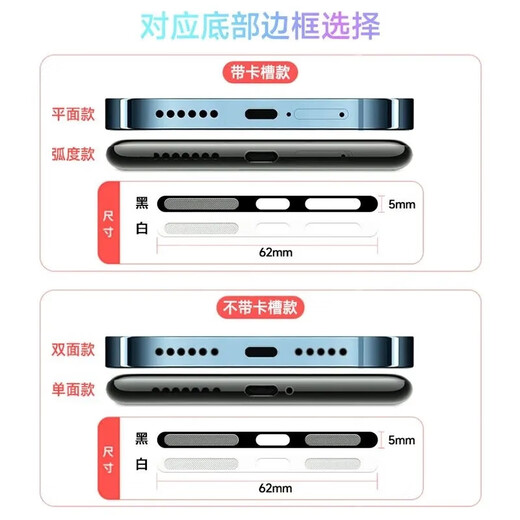 对应底部边框选择

带卡槽款

平面款

弧度款

尺寸

黑

白

5mm

62mm

不带卡槽款

双面款

单面款

尺寸

黑

白

5mm

62mm