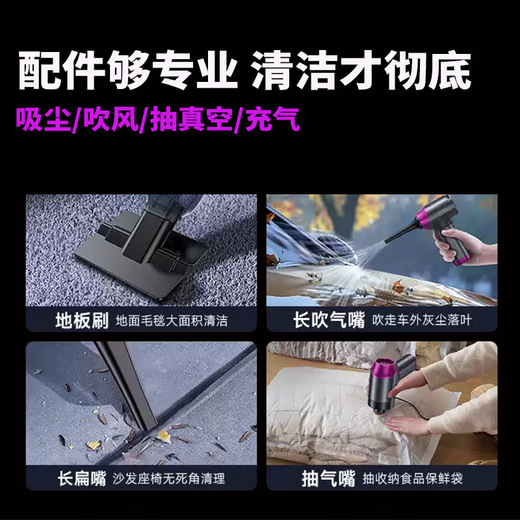 配件够专业 清洁才彻底

吸尘/吹风/抽真空/充气

地板刷 地面毛毯大面积清洁

长吹气嘴 吹走车外灰尘落叶

长扁嘴 沙发座椅无死角清理

抽气嘴 抽收纳食品保鲜袋