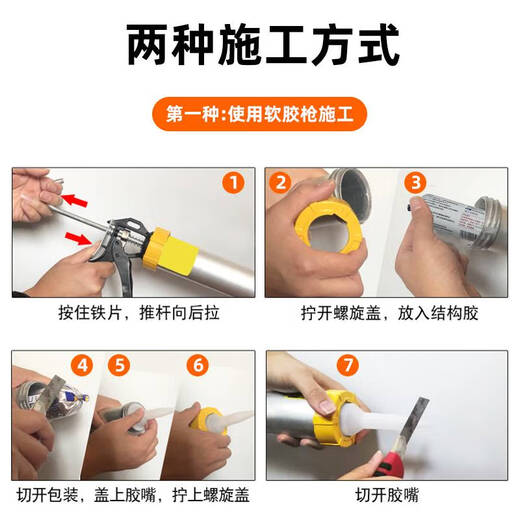 两种施工方式

第一种:使用软胶枪施工

1

按住铁片，推杆向后拉

2

3

拧开螺旋盖，放入结构胶

4

5

6

切开包装，盖上胶嘴，拧上螺旋盖

7

切开胶嘴