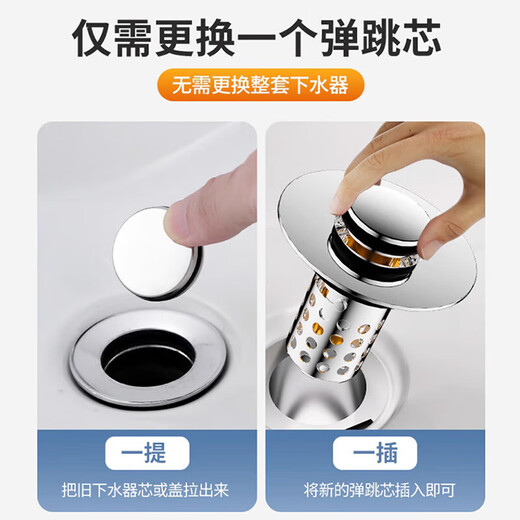 仅需更换一个弹跳芯

无需更换整套下水器

一提

把旧下水器芯或盖拉出来

一插

将新的弹跳芯插入即可