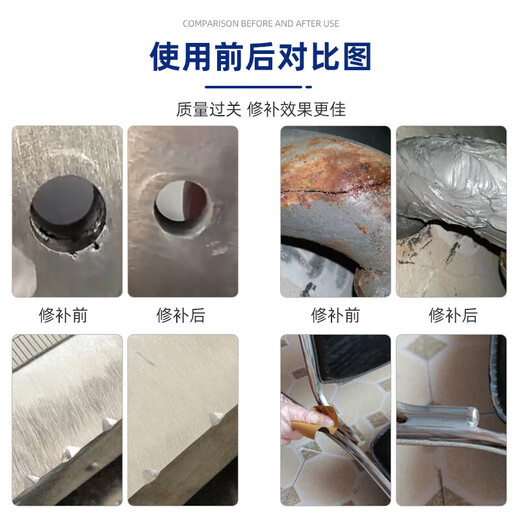 COMPARISON BEFORE AND AFTER USE

使用前后对比图

质量过关 修补效果更佳

修补前

修补后

修补前

修补后