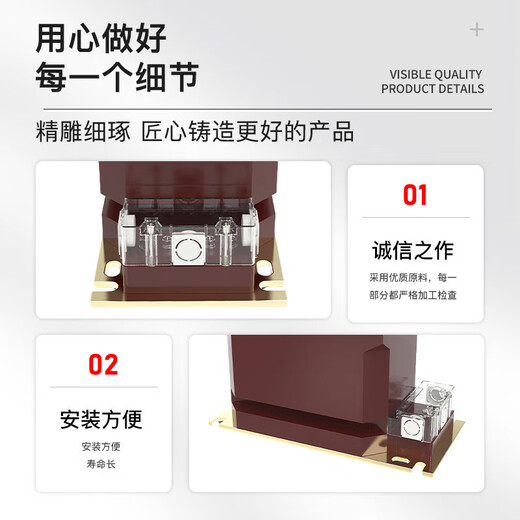 用心做好
每一个细节

+

VISIBLE QUALITY
PRODUCT DETAILS

精雕细琢 匠心铸造更好的产品

01

诚信之作

采用优质原料，每一部分都严格加工检查

02

安装方便

安装方便
寿命长