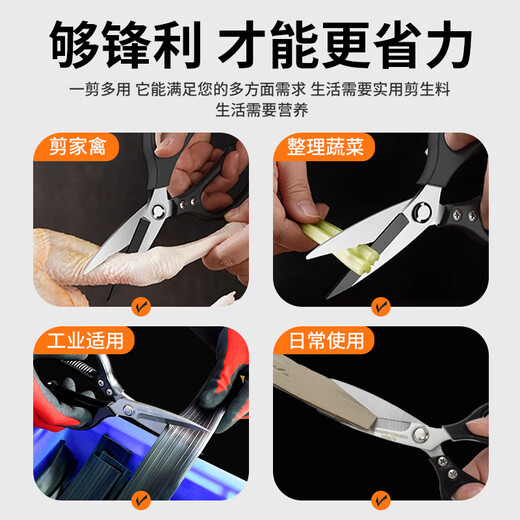 够锋利 才能更省力

一剪多用 它能满足您的多方面需求 生活需要实用剪生料 生活需要营养

剪家禽

整理蔬菜

工业适用

日常使用