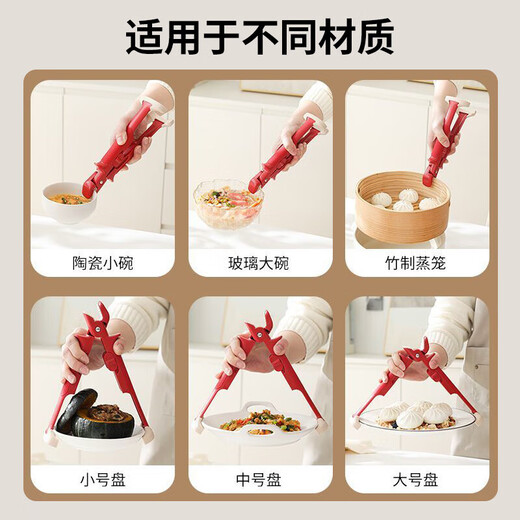 适用于不同材质

陶瓷小碗

玻璃大碗

竹制蒸笼

小号盘

中号盘

大号盘