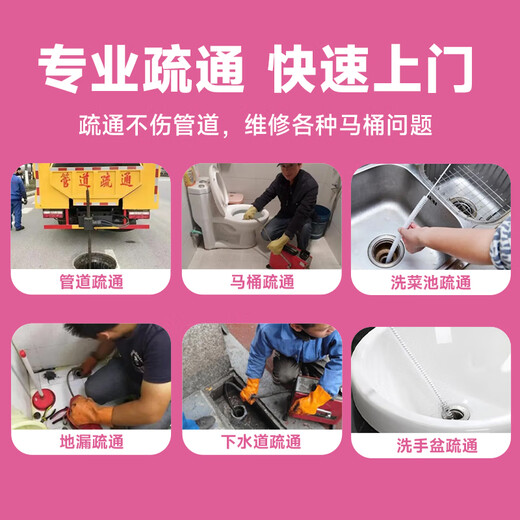 专业疏通 快速上门

疏通不伤管道，维修各种马桶问题

管道疏通

管道疏通

马桶疏通

洗菜池疏通

地漏疏通

下水道疏通

洗手盆疏通