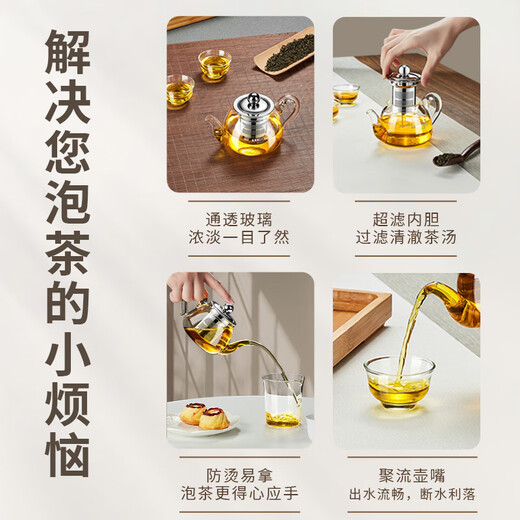 解决您泡茶的小烦恼

通透玻璃
浓淡一目了然

超滤内胆
过滤清澈茶汤

防烫易拿
泡茶更得心应手

聚流壶嘴
出水流畅，断水利落