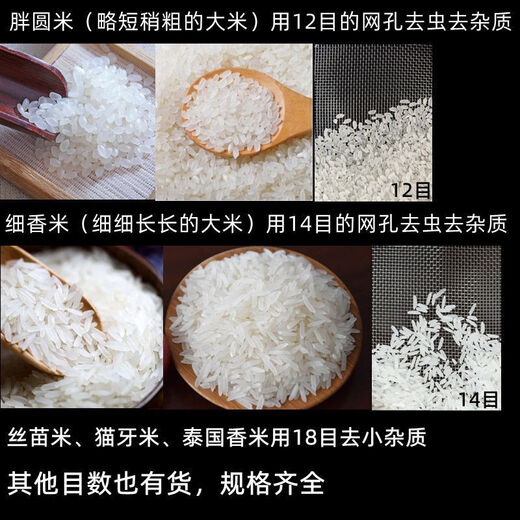 胖圆米（略短稍粗的大米）用12目的网孔去虫去杂质

12目

细香米（细细长长的大米）用14目的网孔去虫去杂质

14目

丝苗米、猫牙米、泰国香米用18目去小杂质

其他目数也有货，规格齐全