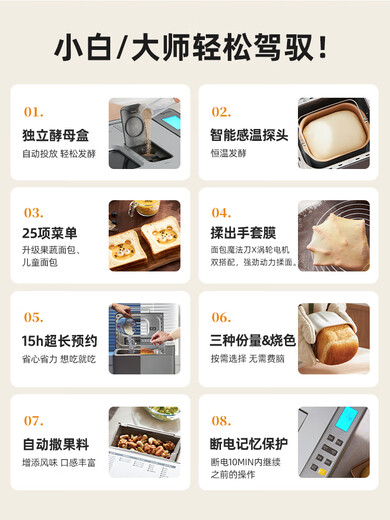 小白/大师轻松驾驭!

01.
独立酵母盒
自动投放 轻松发酵

02.
智能感温探头
恒温发酵

03.
25项菜单
升级果蔬面包、儿童面包

04.
揉出手套膜
面包魔法刀X涡轮电机双搭配，强劲动力揉面。

05.
15h超长预约
省心省力 想吃就吃

06.
三种份量&烧色
按需选择 无需费脑

07.
自动撒果料
增添风味 口感丰富

08.
断电记忆保护
断电10MIN内继续之前的操作