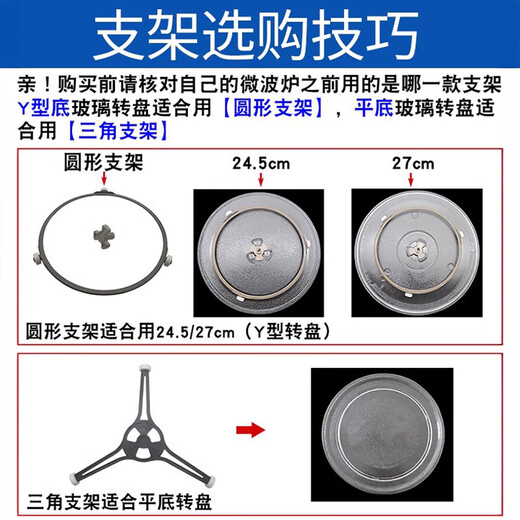 支架选购技巧

亲！购买前请核对自己的微波炉之前用的是哪一款支架 Y型底玻璃转盘适合用【圆形支架】，平底玻璃转盘适合用【三角支架】

圆形支架

24.5cm

27cm

圆形支架适合用24.5/27cm（Y型转盘）

三角支架适合平底转盘