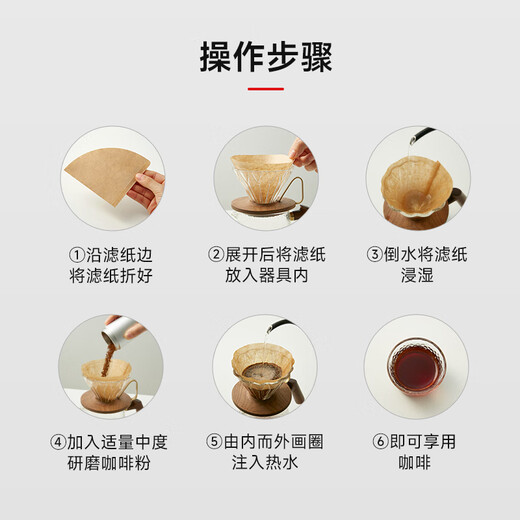 操作步骤

①沿滤纸边将滤纸折好

②展开后将滤纸放入器具内

③倒水将滤纸浸湿

④加入适量中度研磨咖啡粉

⑤由内而外画圈注入热水

⑥即可享用咖啡