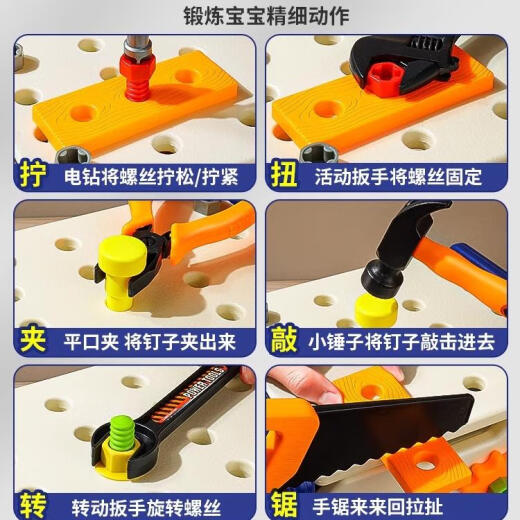 锻炼宝宝精细动作

拧 电钻将螺丝拧松/拧紧

扭 活动扳手将螺丝固定

夹 平口夹 将钉子夹出来

敲 小锤子将钉子敲击进去

POWER TOOLS

转 转动扳手旋转螺丝

锯 手锯来来回拉扯