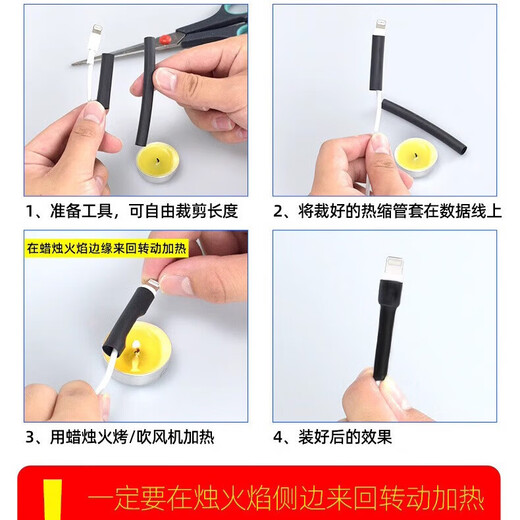 1、准备工具，可自由裁剪长度

2、将裁好的热缩管套在数据线上

在蜡烛火焰边缘来回转动加热

3、用蜡烛火烤/吹风机加热

4、装好后的效果

！ 一定要在烛火焰侧边来回转动加热