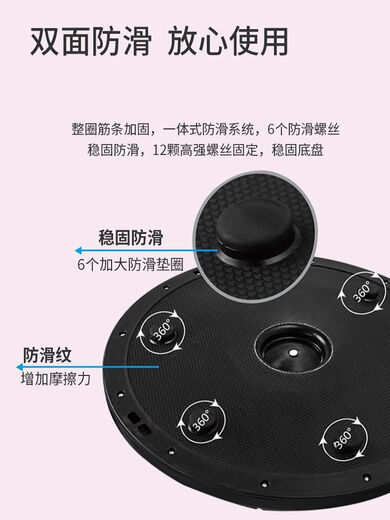 双面防滑 放心使用

整圈筋条加固，一体式防滑系统，6个防滑螺丝
稳固防滑，12颗高强螺丝固定，稳固底盘

稳固防滑
6个加大防滑垫圈

防滑纹
增加摩擦力

360°

360°

360°

360°