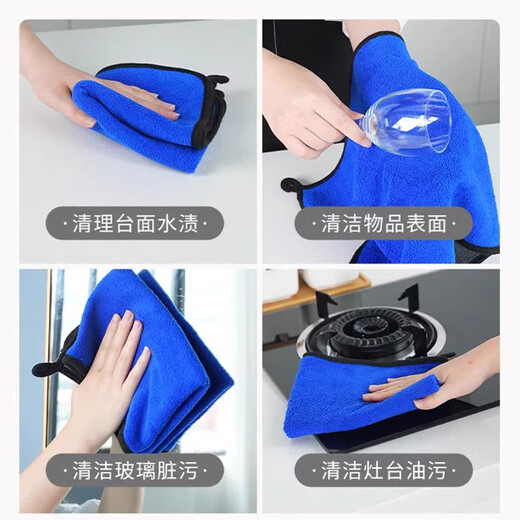 ·清理台面水渍·

·清洁物品表面·

·清洁玻璃脏污·

·清洁灶台油污·