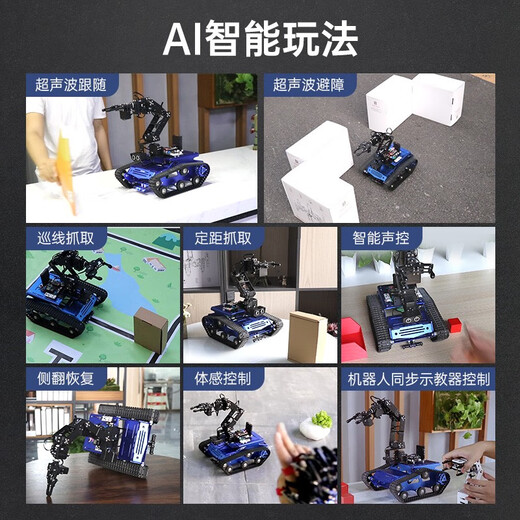 AI智能玩法

超声波跟随

超声波避障

巡线抓取

定距抓取

智能声控

侧翻恢复

体感控制

机器人同步示教器控制