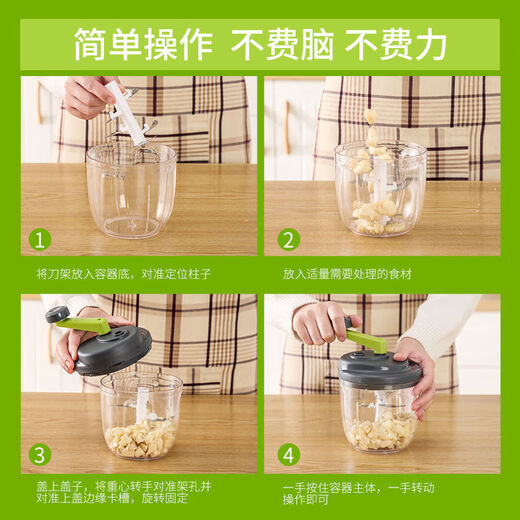 简单操作 不费脑 不费力

1

将刀架放入容器底，对准定位柱子

2

放入适量需要处理的食材

3

盖上盖子，将重心转手对准架孔并对准上盖边缘卡槽，旋转固定

4

一手按住容器主体，一手转动操作即可