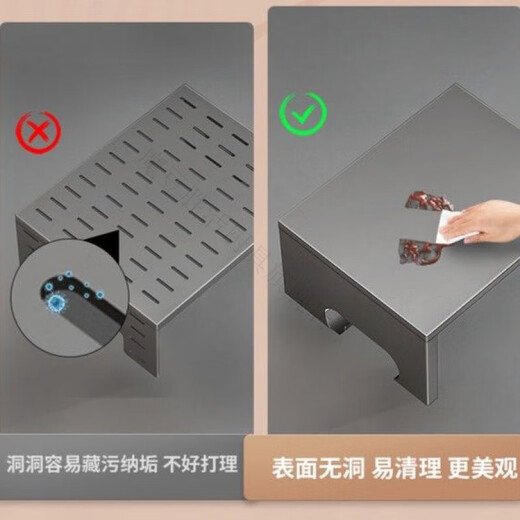 洞洞容易藏污纳垢 不好打理

表面无洞 易清理 更美观