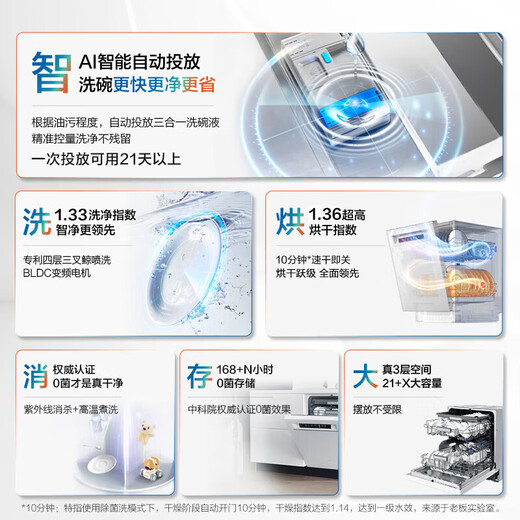 智 AI智能自动投放
洗碗更快更净更省

根据油污程度，自动投放三合一洗碗液
精准控量洗净不残留

一次投放可用21天以上

洗 1.33洗净指数
智净更领先

专利四层三叉鲸喷洗
BLDC变频电机

烘 1.36超高
烘干指数

10分钟*速干即关
烘干跃级 全面领先

消 权威认证
0菌才是真干净

紫外线消杀+高温煮洗

存 168+N小时
0菌存储

中科院权威认证0菌效果

大 真3层空间
21+X大容量

摆放不受限

*10分钟：特指使用除菌洗模式下，干燥阶段自动开门10分钟，干燥指数达到1.14，达到一级水效，来源于老板实验室。