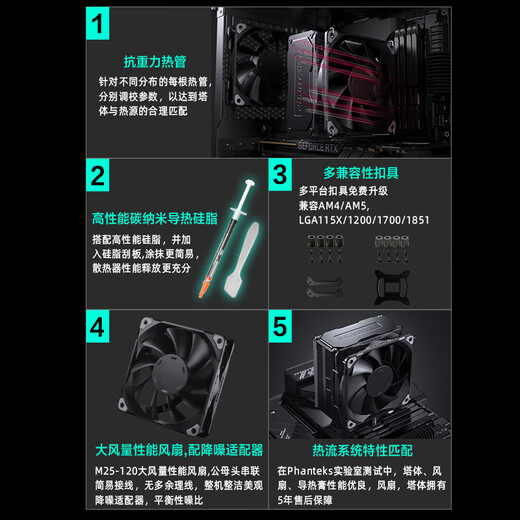 1

抗重力热管

针对不同分布的每根热管，分别调校参数，以达到塔体与热源的合理匹配

GEFORCE RTX

2

高性能碳纳米导热硅脂

搭配高性能硅脂，并加入硅脂刮板，涂抹更简易，散热器性能释放更充分

3

多兼容性扣具

多平台扣具免费升级
兼容AM4/AM5,
LGA115X/1200/1700/1851

4

大风量性能风扇，配降噪适配器

M25-120大风量性能风扇，公母头串联简易接线，无多余理线，整机整洁美观降噪适配器，平衡性噪比

5

热流系统特性匹配

在Phanteks实验室测试中，塔体、风扇、导热膏性能优良，风扇，塔体拥有5年售后保障