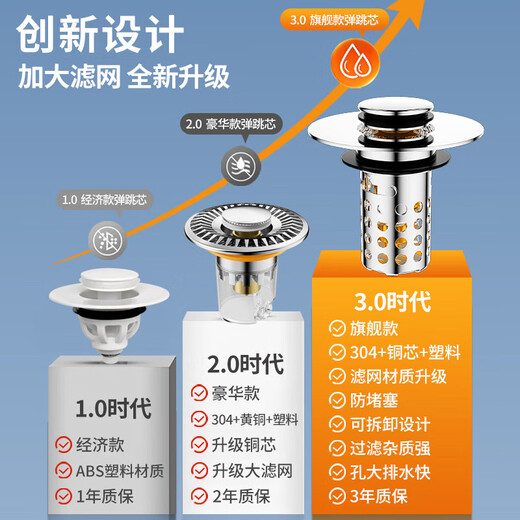 创新设计
加大滤网 全新升级

3.0 旗舰款弹跳芯

2.0 豪华款弹跳芯

1.0 经济款弹跳芯

1.0时代
经济款
ABS塑料材质
1年质保

2.0时代
豪华款
304+黄铜+塑料
升级铜芯
升级大滤网
2年质保

3.0时代
旗舰款
304+铜芯+塑料
滤网材质升级
防堵塞
可拆卸设计
过滤杂质强
孔大排水快
3年质保