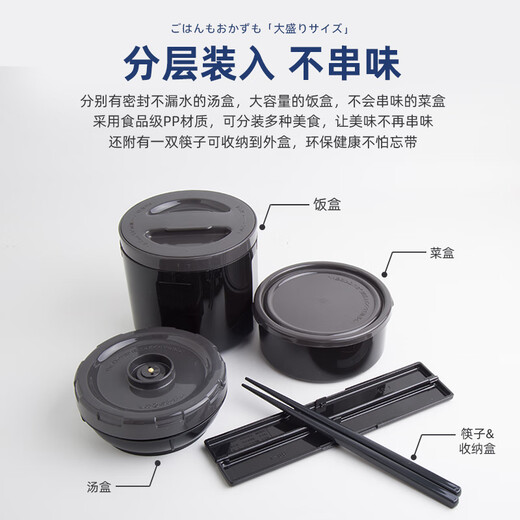 ごはんもおかずも「大盛りサイズ」

分层装入 不串味

分别有密封不漏水的汤盒，大容量的饭盒，不会串味的菜盒
采用食品级PP材质，可分装多种美食，让美味不再串味
还附有一双筷子可收纳到外盒，环保健康不怕忘带

饭盒

菜盒

筷子&
收纳盒

汤盒