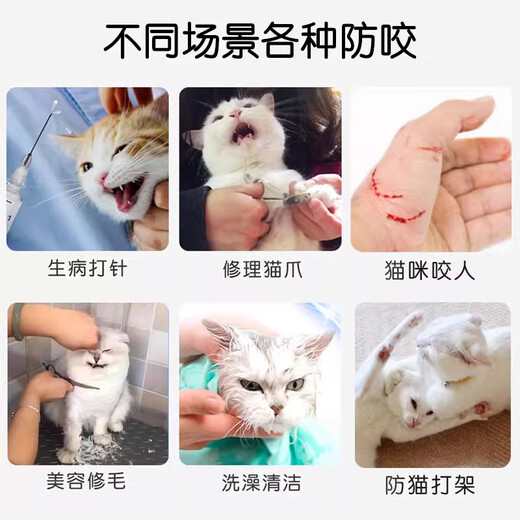 不同场景各种防咬

生病打针

修理猫爪

猫咪咬人

美容修毛

洗澡清洁

防猫打架