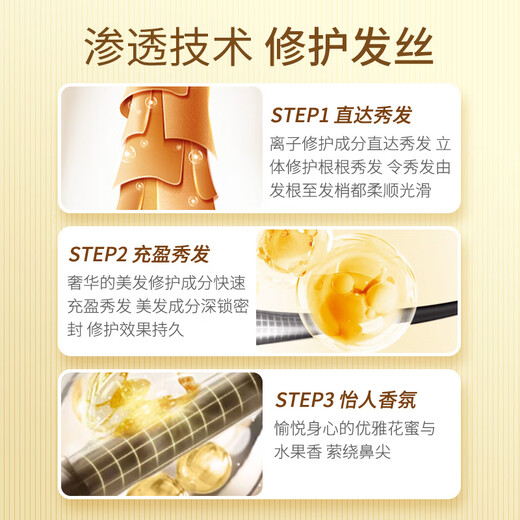 渗透技术 修护发丝

STEP1 直达秀发

离子修护成分直达秀发 立体修护根根秀发 令秀发由发根至发梢都柔顺光滑

STEP2 充盈秀发

奢华的美发修护成分快速充盈秀发 美发成分深锁密封 修护效果持久

STEP3 怡人香氛

愉悦身心的优雅花蜜与水果香 萦绕鼻尖