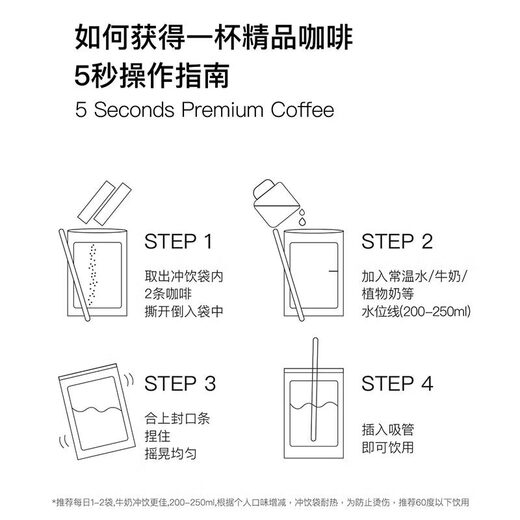 如何获得一杯精品咖啡
5秒操作指南
5 Seconds Premium Coffee

STEP 1
取出冲饮袋内
2条咖啡
撕开倒入袋中

STEP 2
加入常温水/牛奶/
植物奶等
水位线(200-250ml)

STEP 3
合上封口条
捏住
摇晃均匀

STEP 4
插入吸管
即可饮用

*推荐每日1-2袋,牛奶冲饮更佳,200-250ml,根据个人口味增减，冲饮袋耐热，为防止烫伤，推荐60度以下饮用