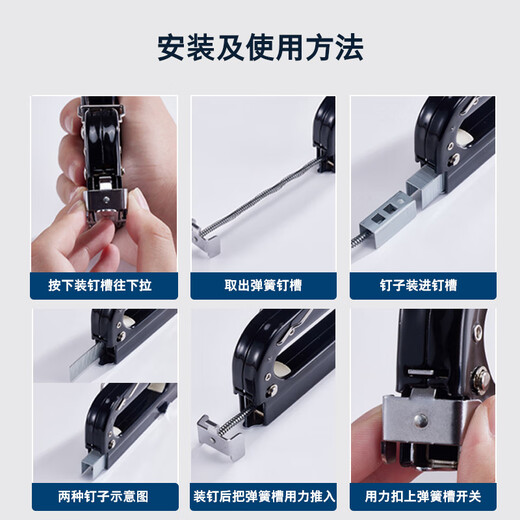 安装及使用方法

按下装钉槽往下拉

取出弹簧钉槽

钉子装进钉槽

两种钉子示意图

装钉后把弹簧槽用力推入

用力扣上弹簧槽开关