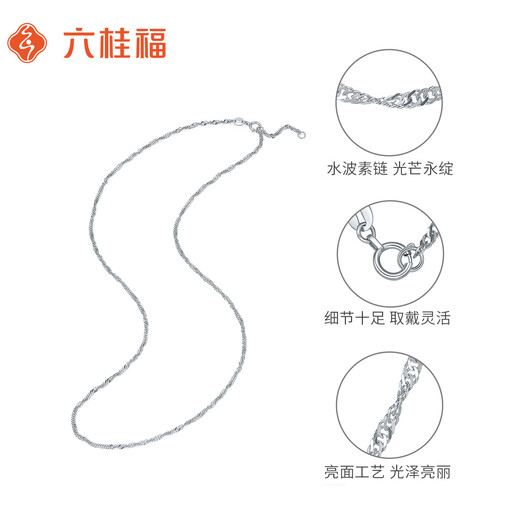 六桂福

水波素链 光芒永绽

细节十足 取戴灵活

亮面工艺 光泽亮丽