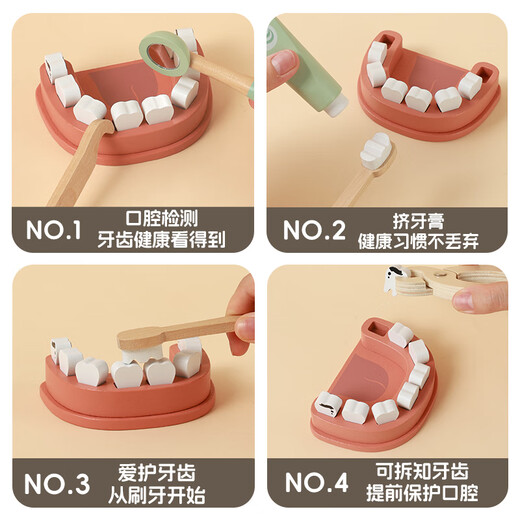 NO.1 口腔检测
牙齿健康看得到

NO.2 挤牙膏
健康习惯不丢弃

NO.3 爱护牙齿
从刷牙开始

NO.4 可拆知牙齿
提前保护口腔