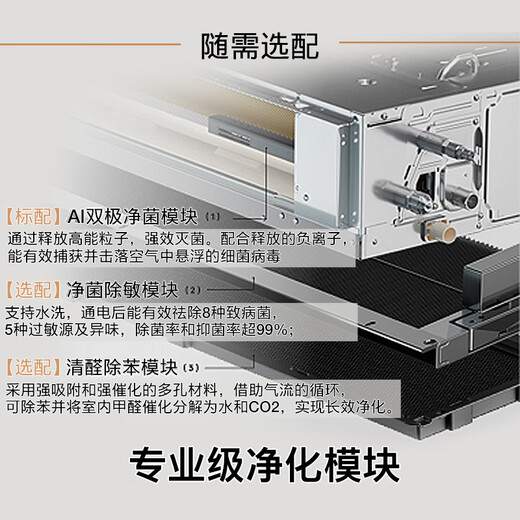 随需选配

【标配】AI双极净菌模块 (1)
通过释放高能粒子，强效灭菌。配合释放的负离子，能有效捕获并击落空气中悬浮的细菌病毒

【选配】净菌除敏模块 (2)
支持水洗，通电后能有效祛除8种致病菌，5种过敏源及异味，除菌率和抑菌率超99%；

【选配】清醛除苯模块 (3)
采用强吸附和强催化的多孔材料，借助气流的循环，可除苯并将室内甲醛催化分解为水和CO2，实现长效净化。

专业级净化模块