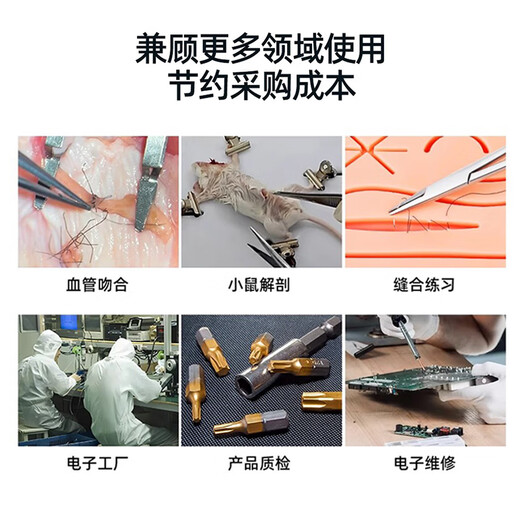 兼顾更多领域使用
节约采购成本

血管吻合

小鼠解剖

缝合练习

电子工厂

产品质检

电子维修