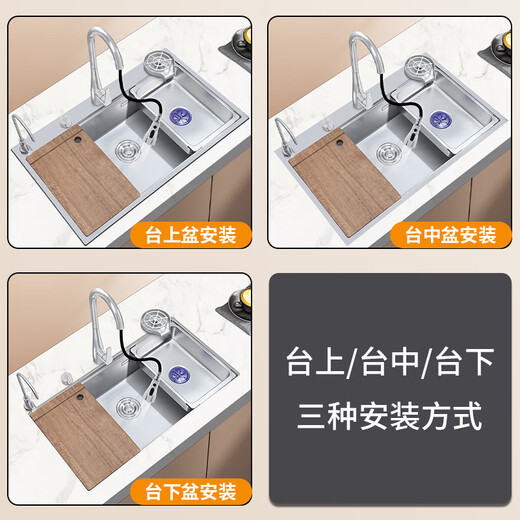 台上盆安装

台中盆安装

台下盆安装

台上/台中/台下
三种安装方式