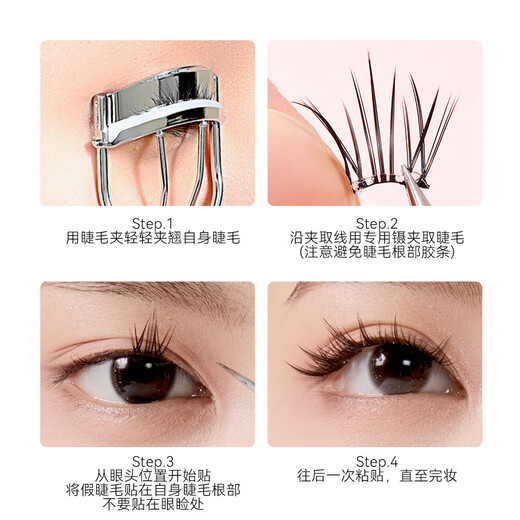 Step.1
用睫毛夹轻轻夹翘自身睫毛

Step.2
沿夹取线用专用镊夹取睫毛
(注意避免睫毛根部胶条)

Step.3
从眼头位置开始贴
将假睫毛贴在自身睫毛根部
不要贴在眼睑处

Step.4
往后一次粘贴，直至完妆