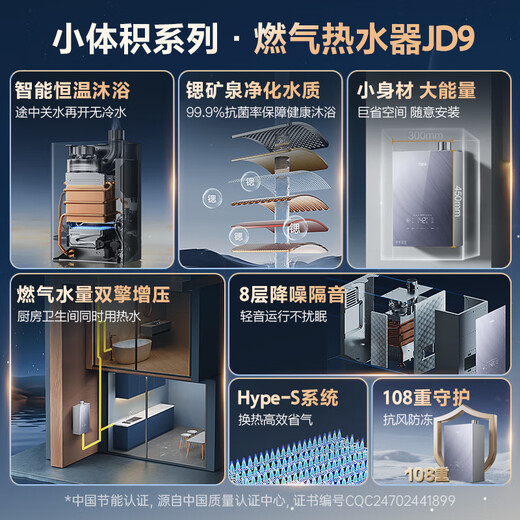 小体积系列 · 燃气热水器JD9

智能恒温沐浴
途中关水再开无冷水

锶矿泉净化水质
99.9%抗菌率保障健康沐浴

锶
锶
锶
锶

小身材 大能量
巨省空间 随意安装

300mm
450mm

燃气水量双擎增压
厨房卫生间同时用热水

8层降噪隔音
轻音运行不扰眠

Hype-S系统
换热高效省气

108重守护
抗风防冻

108重

*中国节能认证，源自中国质量认证中心，证书编号CQC24702441899