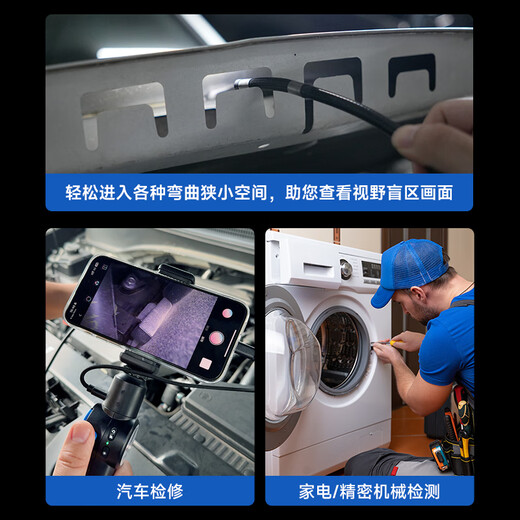 轻松进入各种弯曲狭小空间，助您查看视野盲区画面

汽车检修

家电/精密机械检测