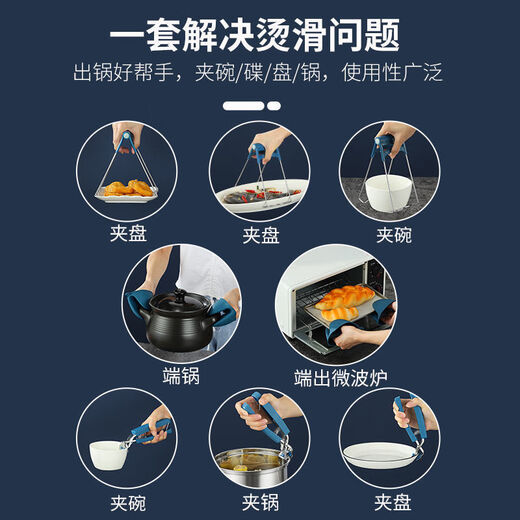 一套解决烫滑问题
出锅好帮手，夹碗/碟/盘/锅，使用性广泛

夹盘

夹盘

夹碗

端锅

端出微波炉

夹碗

夹锅

夹盘