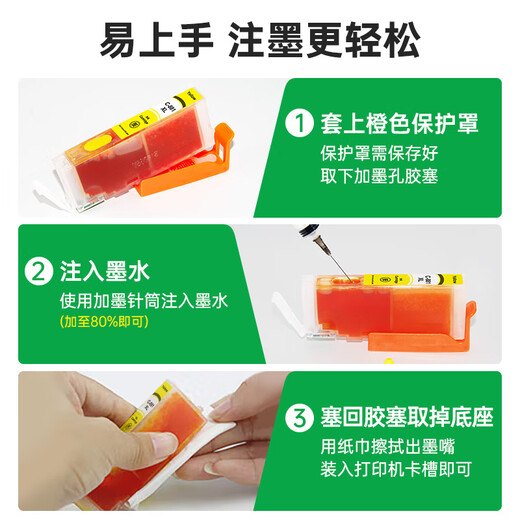 易上手 注墨更轻松

1 套上橙色保护罩
保护罩需保存好
取下加墨孔胶塞

2 注入墨水
使用加墨针筒注入墨水
(加至80%即可)

3 塞回胶塞取掉底座
用纸巾擦拭出墨嘴
装入打印机卡槽即可