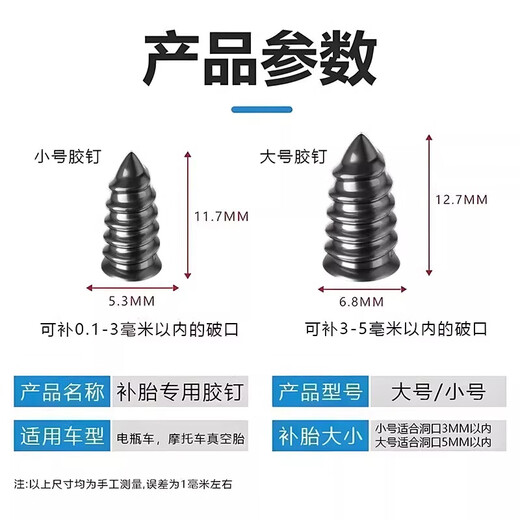 产品参数

小号胶钉

11.7MM

5.3MM

可补0.1-3毫米以内的破口

大号胶钉

12.7MM

6.8MM

可补3-5毫米以内的破口

| 产品名称 | 补胎专用胶钉 | 产品型号 | 大号/小号 |
|---|---|---|---|
| 适用车型 | 电瓶车，摩托车真空胎 | 补胎大小 | 小号适合洞口3MM以内 大号适合洞口5MM以内 |

注:以上尺寸均为手工测量,误差为1毫米左右