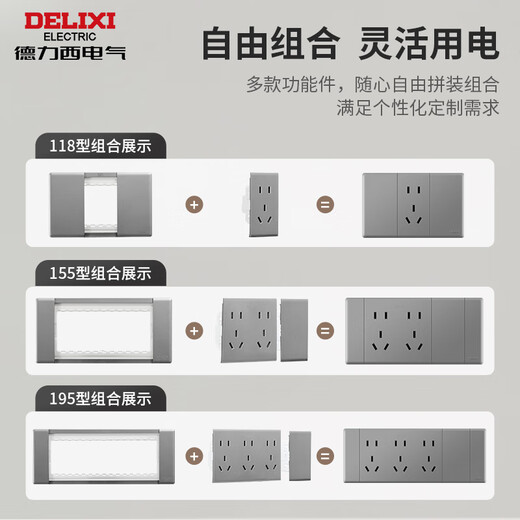 DELIXI
ELECTRIC
德力西电气

自由组合 灵活用电

多款功能件，随心自由拼装组合
满足个性化定制需求

118型组合展示

+

=

155型组合展示

+

=

195型组合展示

+

=