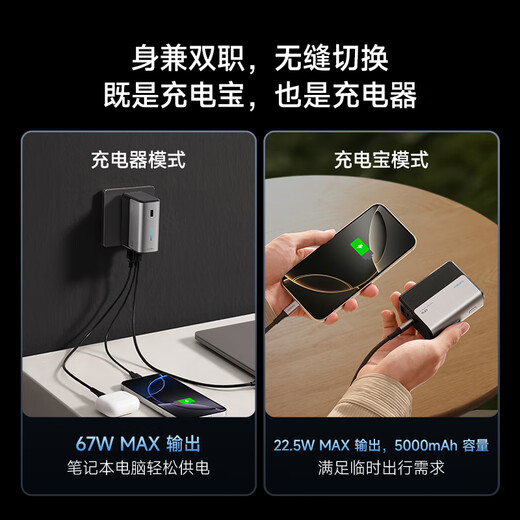 身兼双职，无缝切换
既是充电宝，也是充电器

充电器模式

67W MAX 输出
笔记本电脑轻松供电

充电宝模式

22.5W MAX 输出，5000mAh 容量
满足临时出行需求